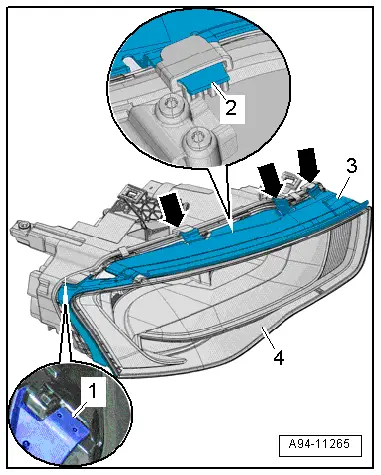 2
3
4
1
A94-11265