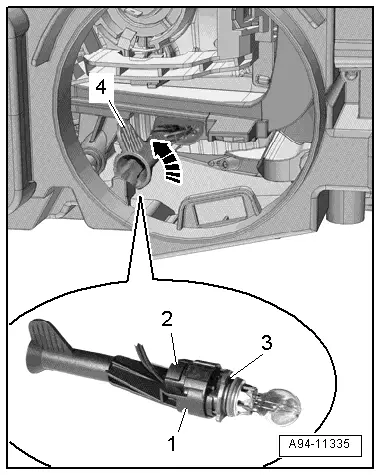 4
2
3
1
A94-11335