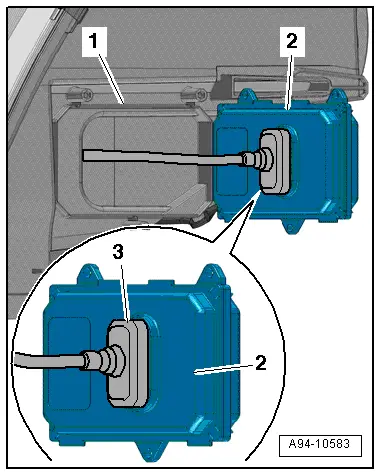 1
2
3
2
A94-10583