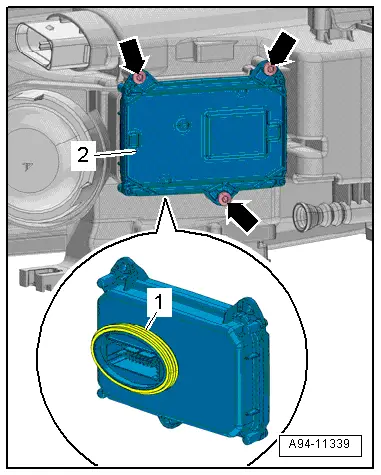 2
1
A94-11339