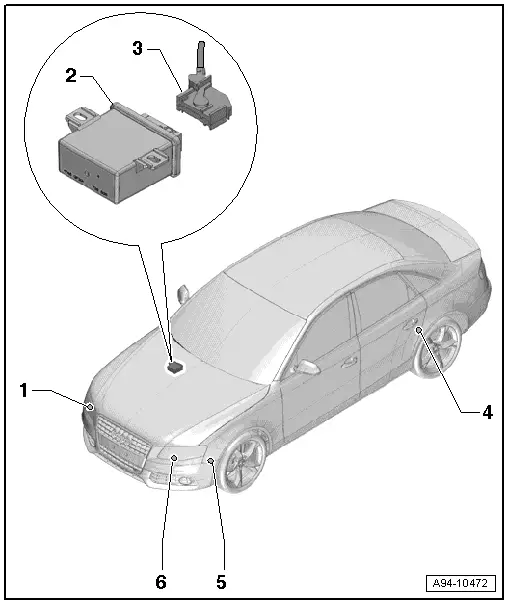 3
2
1
4
6
5
A94-10472