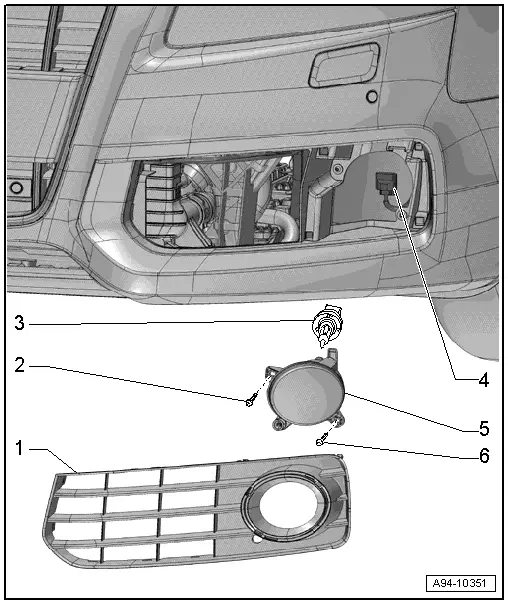 3
2
1
4
5
6
A94-10351