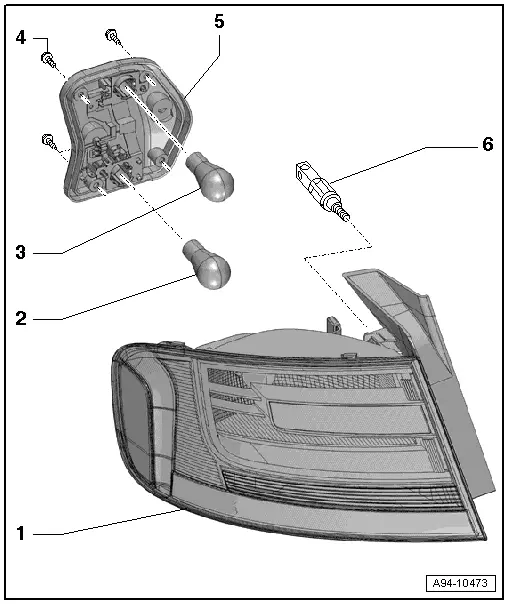 4
5
6
3
2
1
A94-10473