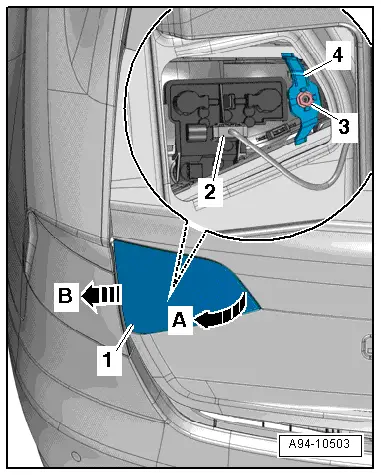 4
3
2
B
A
1
A94-10503