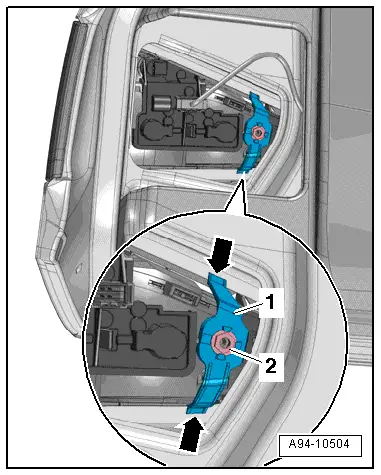 1

2

A94-10504