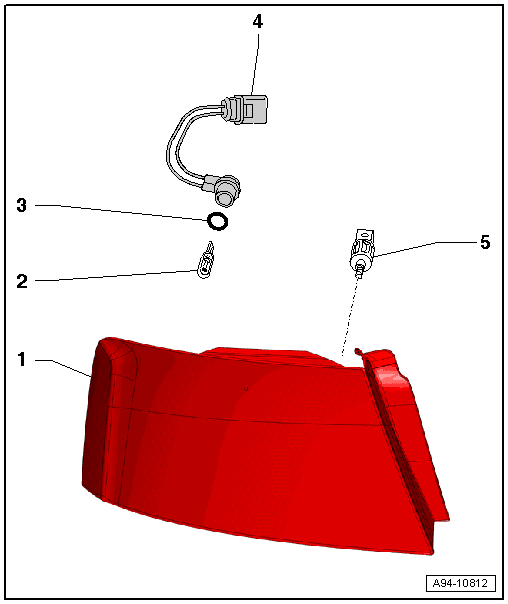 4
3
5
2
1
A94-10812