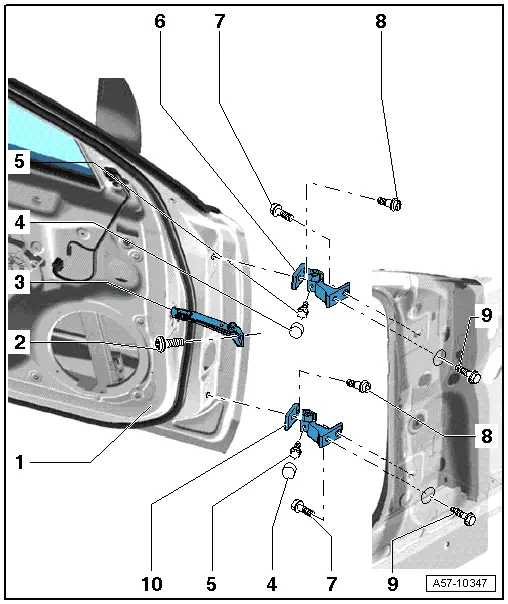 6
7
8
5
4
3
2
9
8
1
10
5
4
7
9
A57-10347