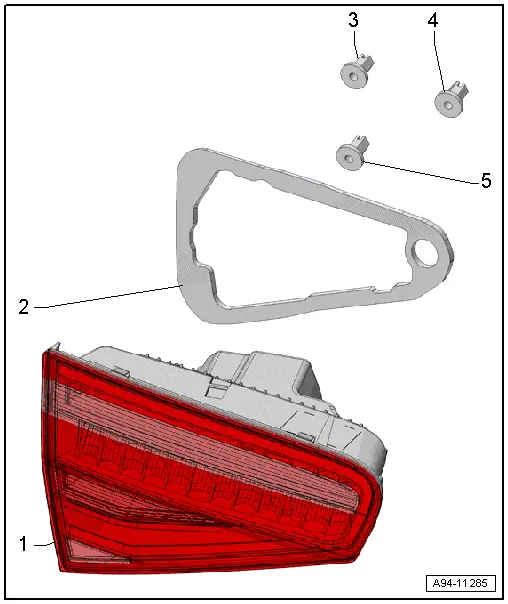 3
4
5
2
1
A94-11285