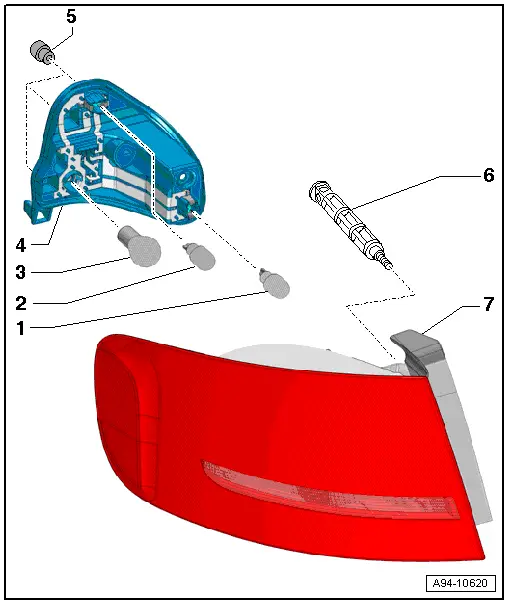 5
6
4
3
2
1
7
A94-10620