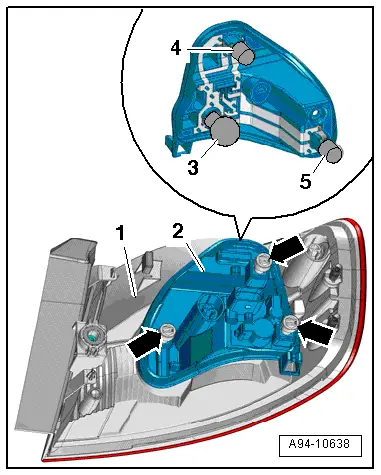 4
3
5
1
2
A94-10638