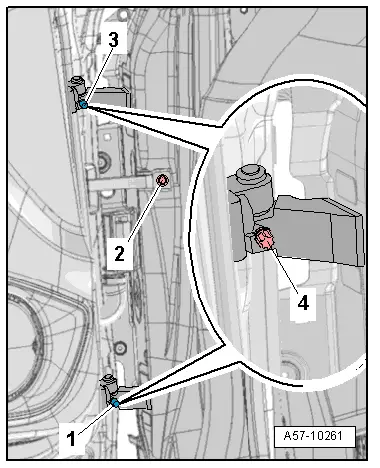 3

2

4

1

A57-10261