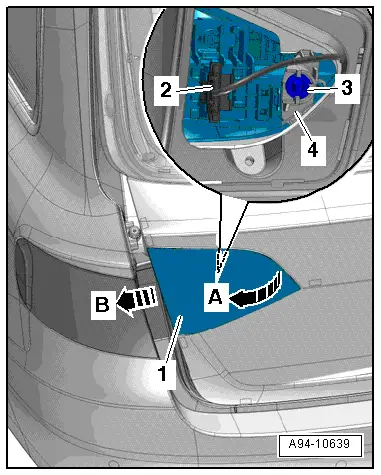 2
3
4
B
A
1
A94-10639