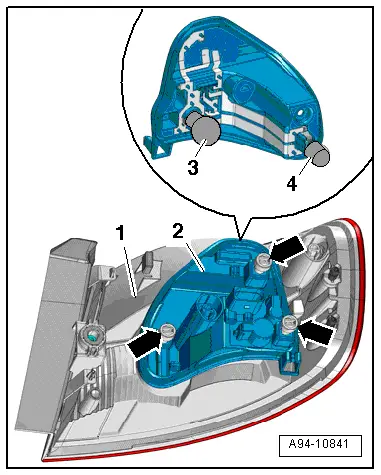 3
4
1
2
A94-10841