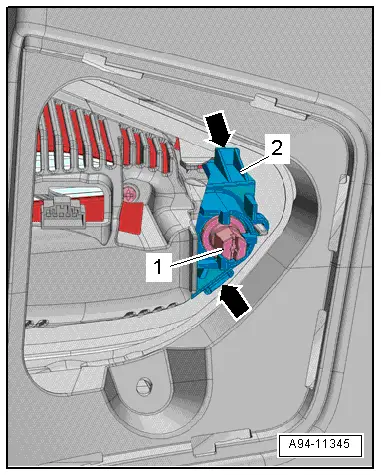 2
1
A94-11345