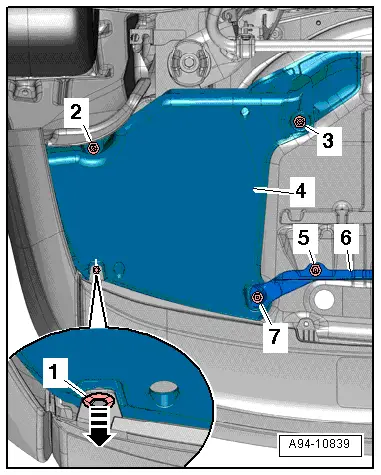 2
3
4
5
6
7
1
A94-10839