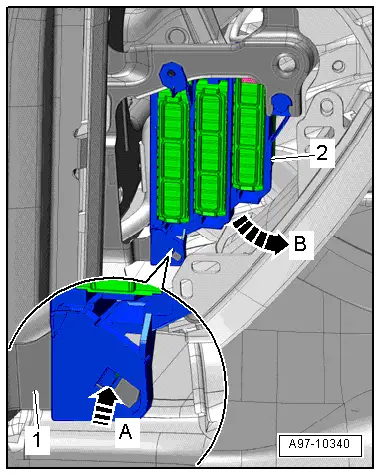 2
B
A
1
A97-10340