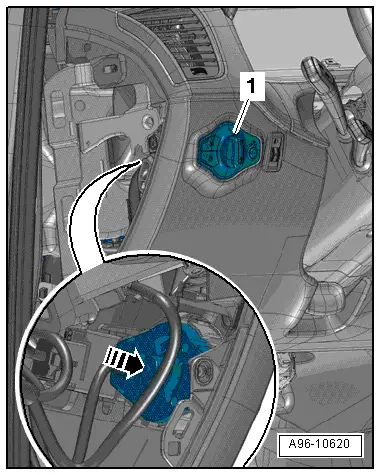 1

A96-10620