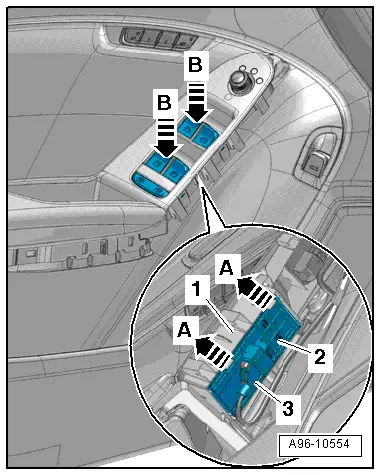 B
B
A
1
A
2
3
A96-10554