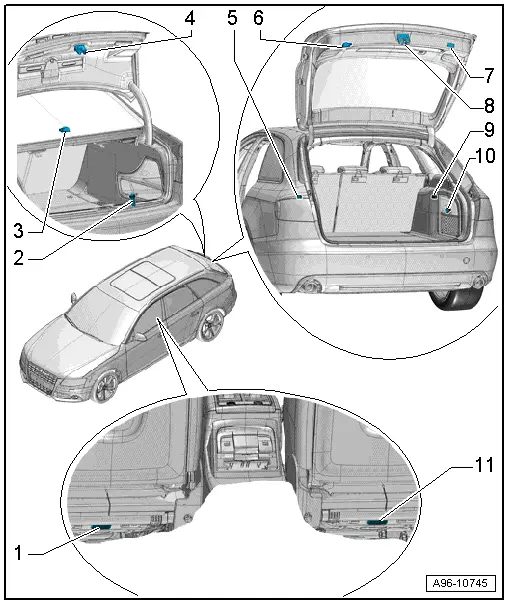 4
5
6
7
8
9
10
3
2
11
1
A96-10745