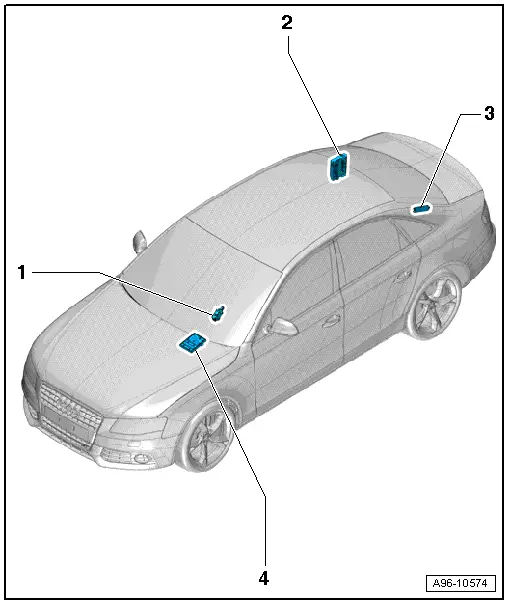 2

3

1

4

A96-10574