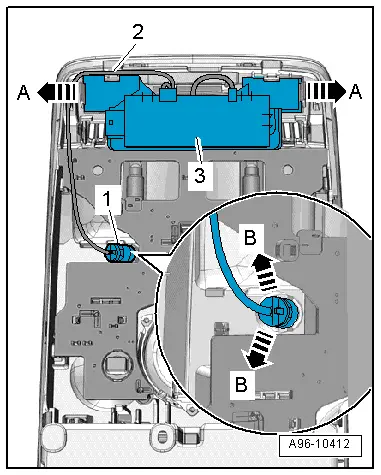 2
A
A
3
1
B
B
A96-10412