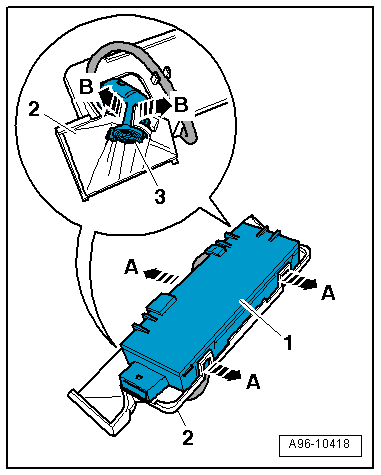 B
B
2
3
A
A
1
A
2
A96-10418