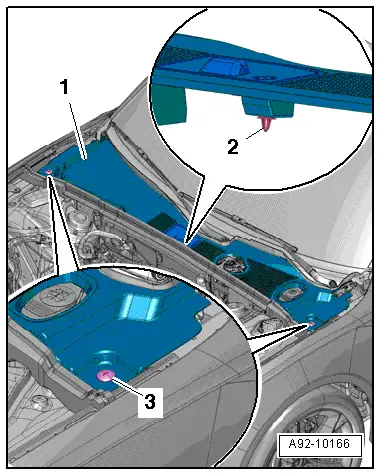 1
2
3
A92-10166