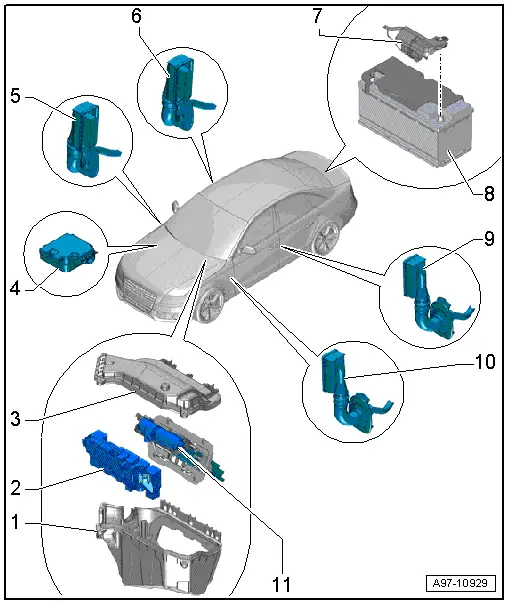 6
7
5
8
4
9
10
3
2
1
11
A97-10929