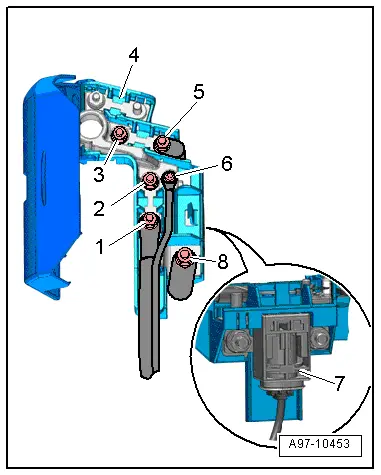 4
5
3
6
2
1
8
7
A97-10453