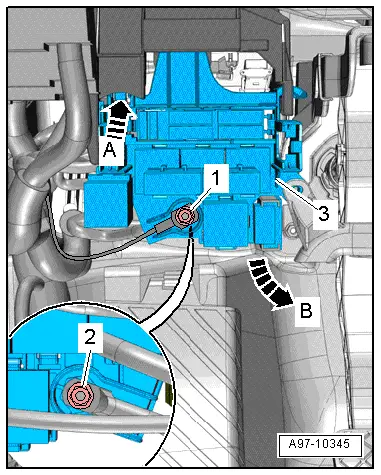 A
1
3
B
2
A97-10345