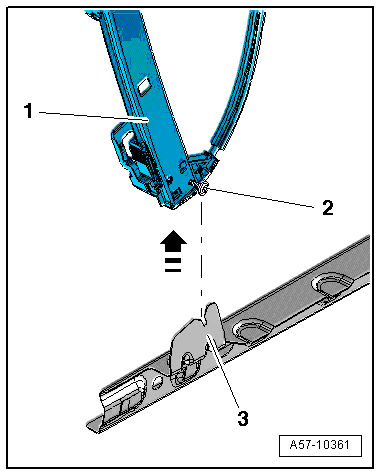 1

2

3

A57-10361