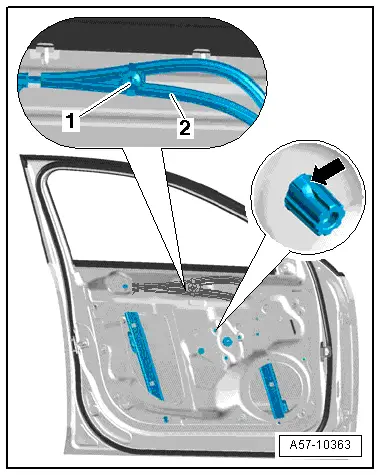 1
2
A57-10363