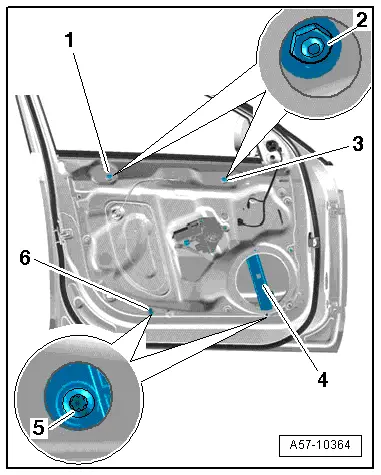 1
2
3
6
4
5
A57-10364