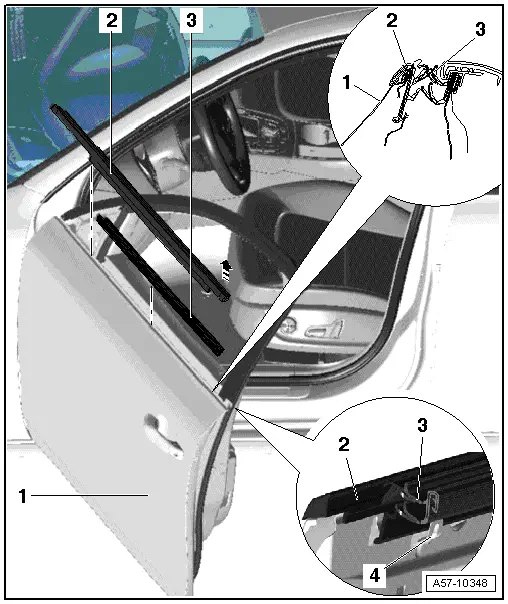 2
3
2
3
1
1
2
3
4
A57-10348