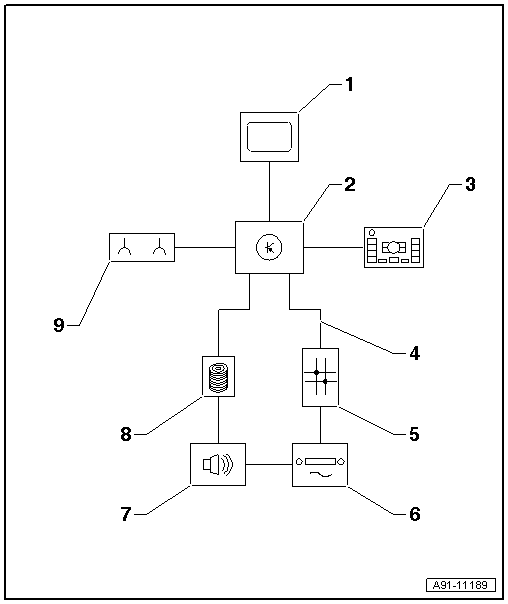 1
2
3
9
4
8
5
7
6
A91-11189