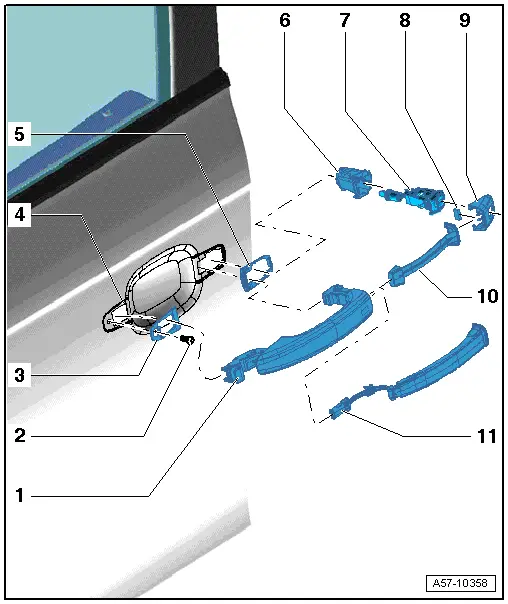 6
7
8
9
5
4
10
3
2
11
1
A57-10358