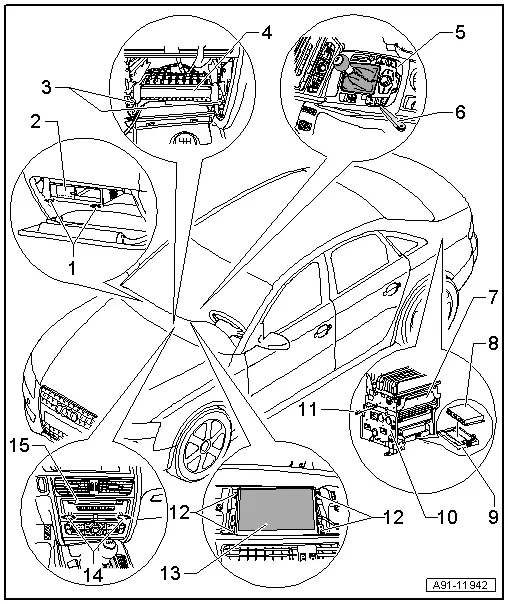 4
5
3
6
2
1
7
8
11
15
12
12
10
9
14
13
A91-11942