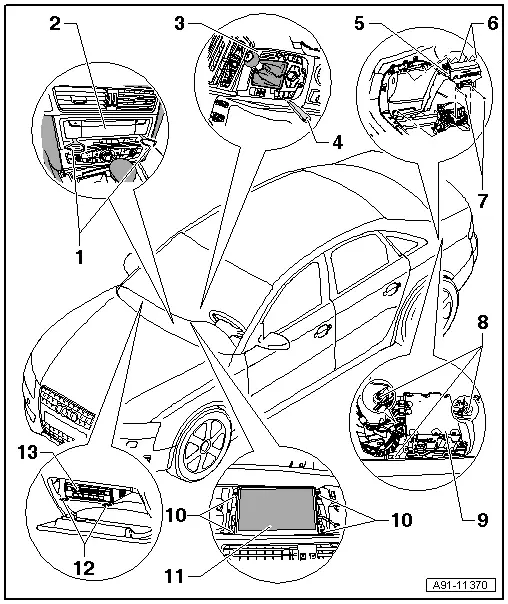 2
3
5
6
4
7
1
8
13
10
10
9
12
11
A91-11370