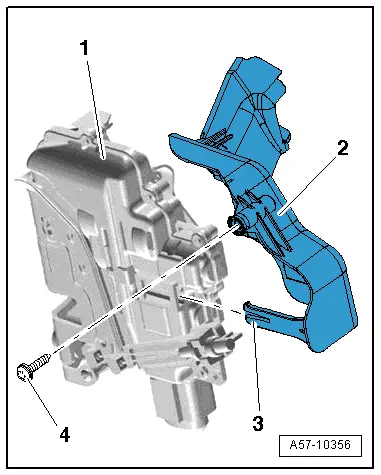 1
2
3
4
A57-10356