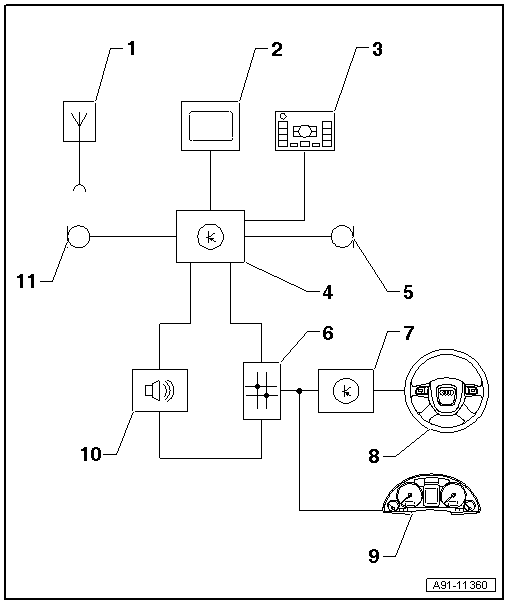 1
2
3
11
4
5
6
7
10
8
9
A91-11360