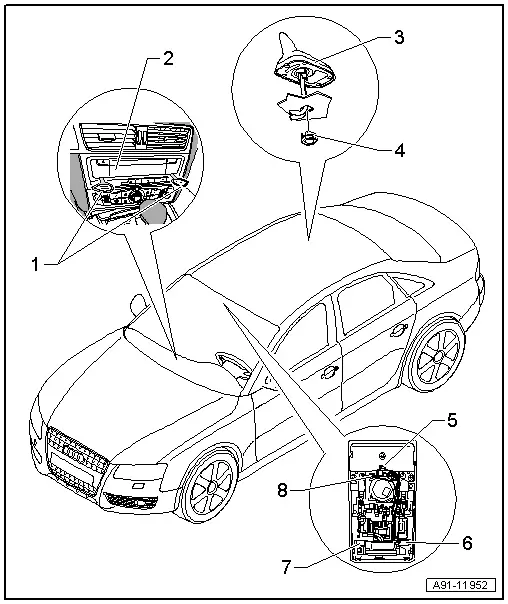 2
3
4
1
5
8
6
7
A91-11952