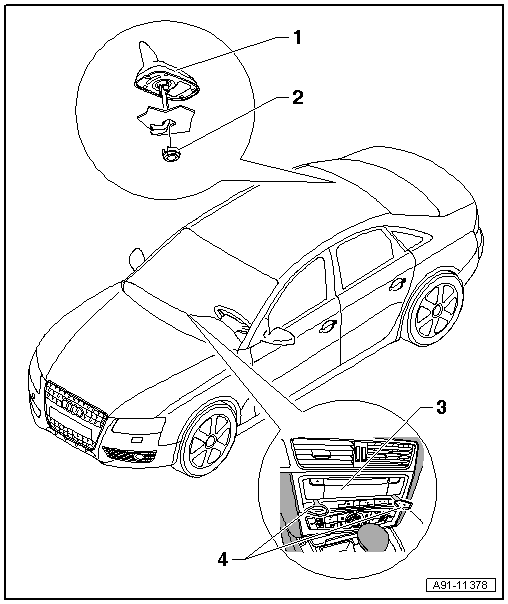 1
2
3
4
A91-11378