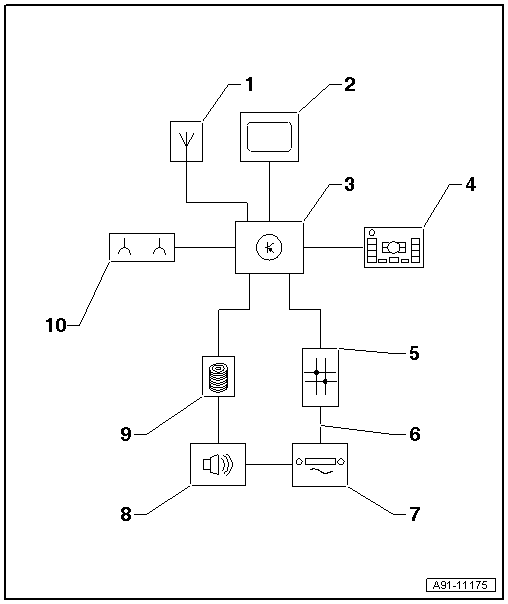 1
2
3
4
10
5
9
6
8
7
A91-11175