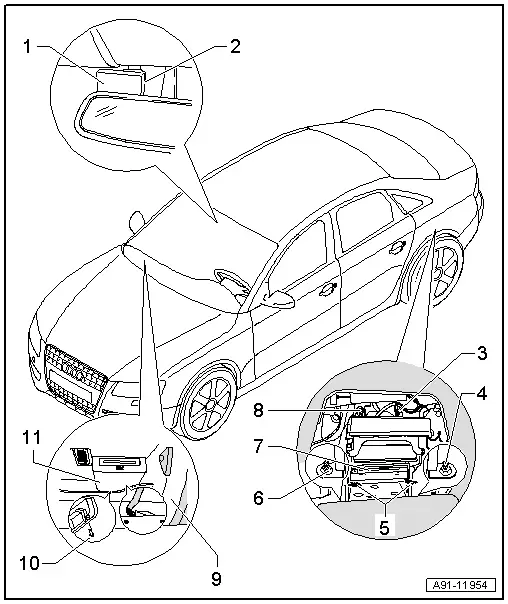 1
2
3
4
8
7
6
5
11
10
9
A91-11954