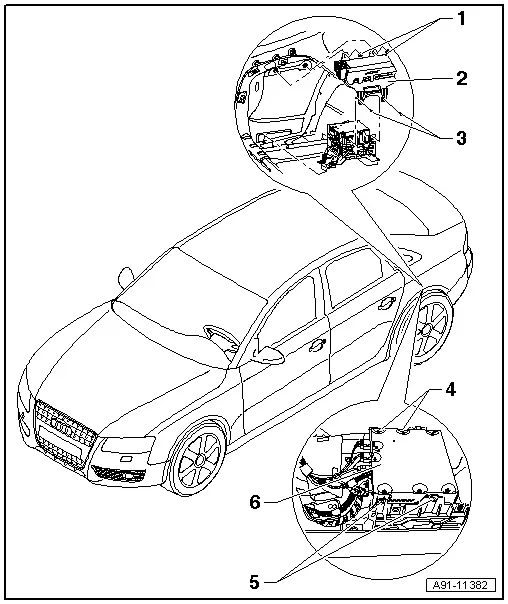 1
2
3
4
6
5
A91-11382