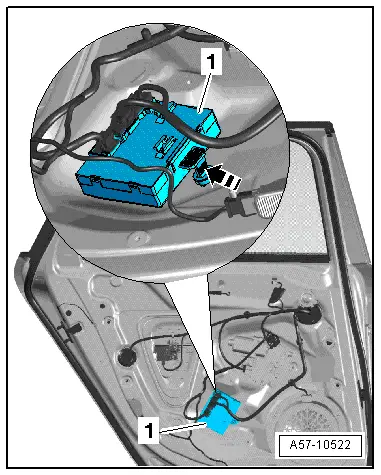 1

1

A57-10522