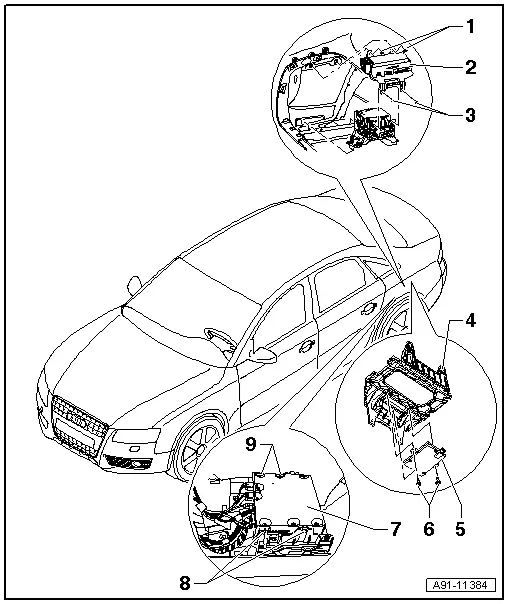 1
2
3
4
9
7
6
5
8
A91-11384