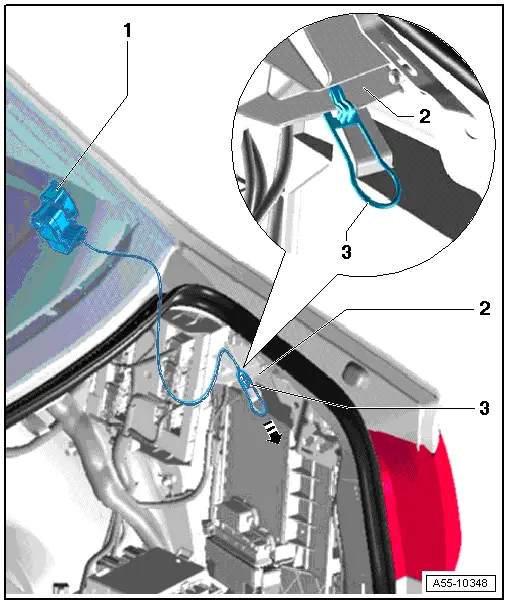 1

2

3

2

3

A55-10348