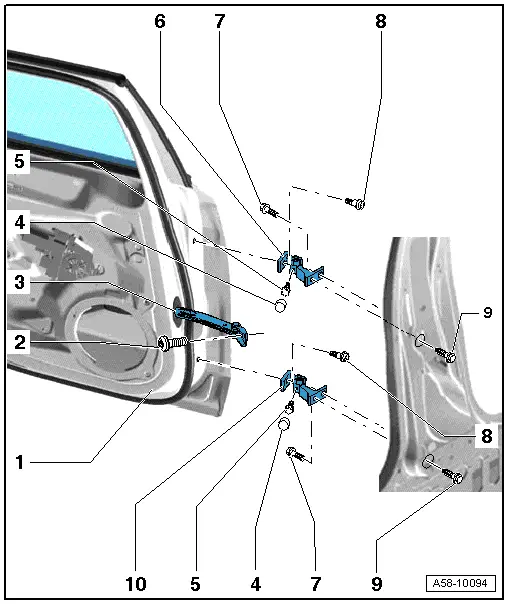 6
7
8
5
4
3
2
9
8
1
10
5
4
7
9
A58-10094