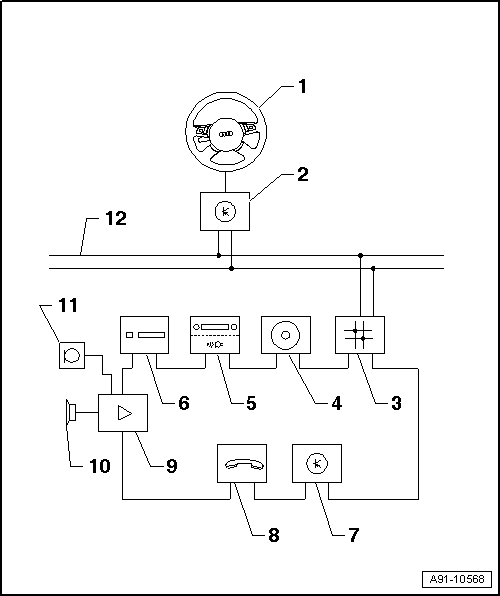 1
2
12
11
6
5
4
3
10
9
8
7
A91-10568